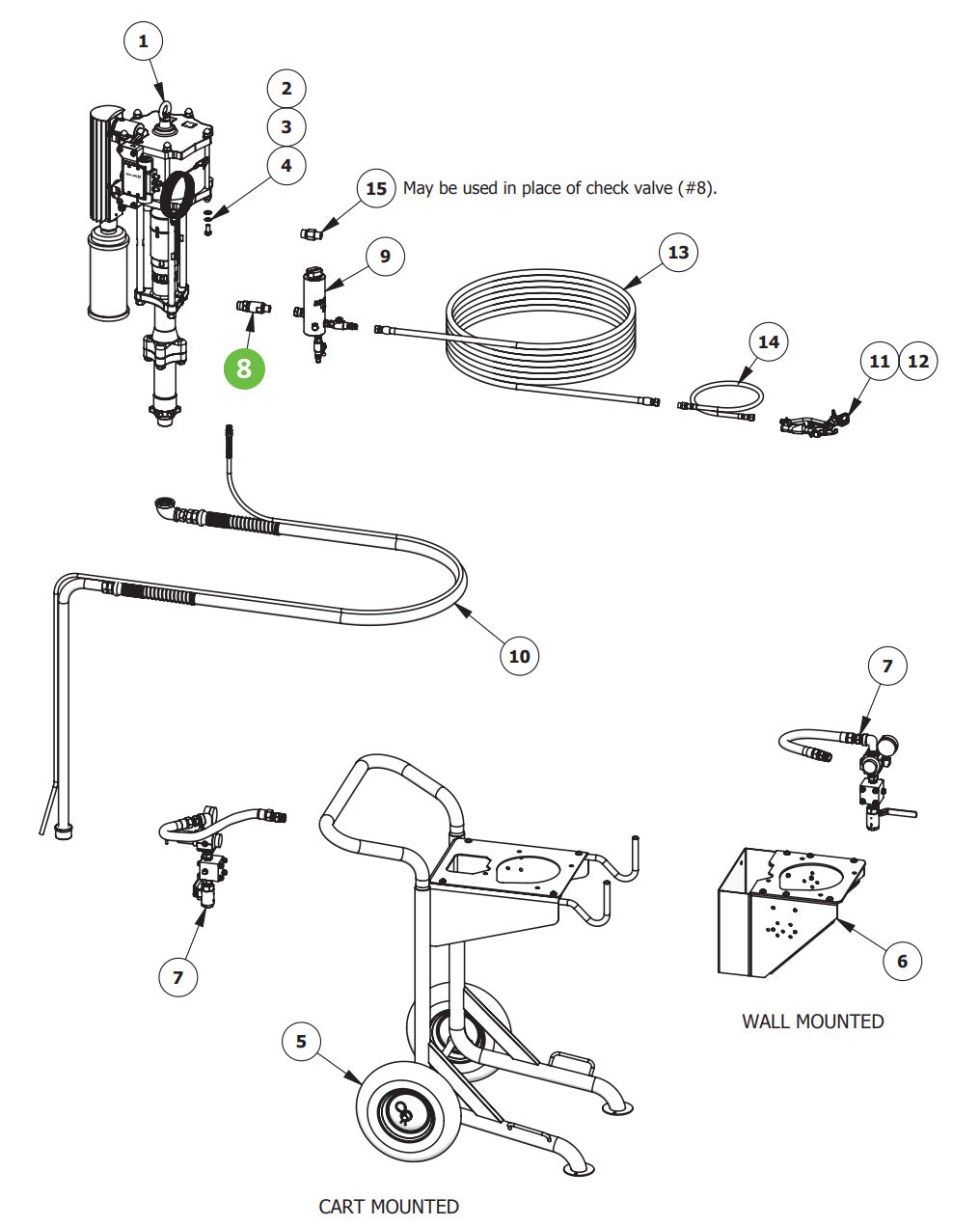 1

2

3

4

15 May be used in place of check valve (#8).

9

13

8

14

11 12

10

7

7

6

WALL MOUNTED

5

CART MOUNTED