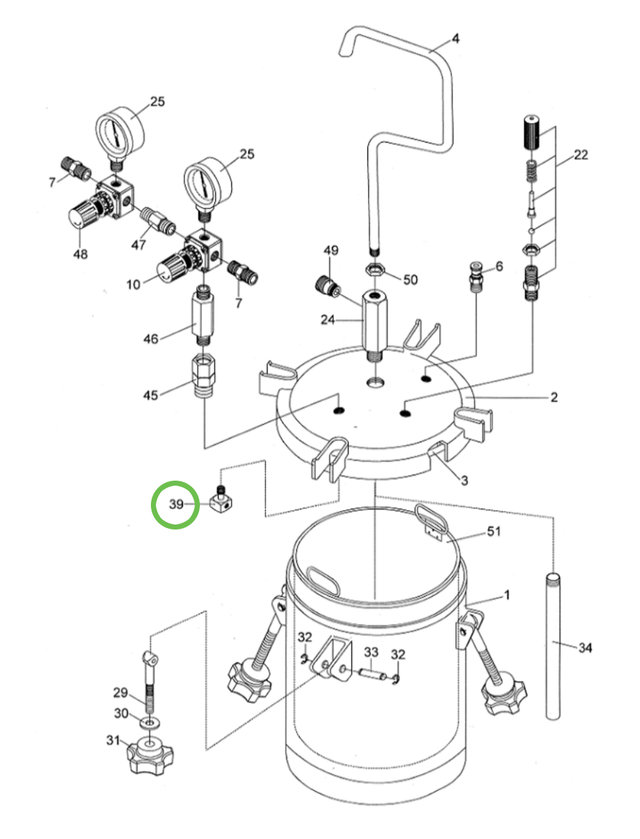 4
25
25
22
7
48
47
10
7
49
50
6
24
46
45
2
3
39
51
1
32
33
32
34
29
30
31