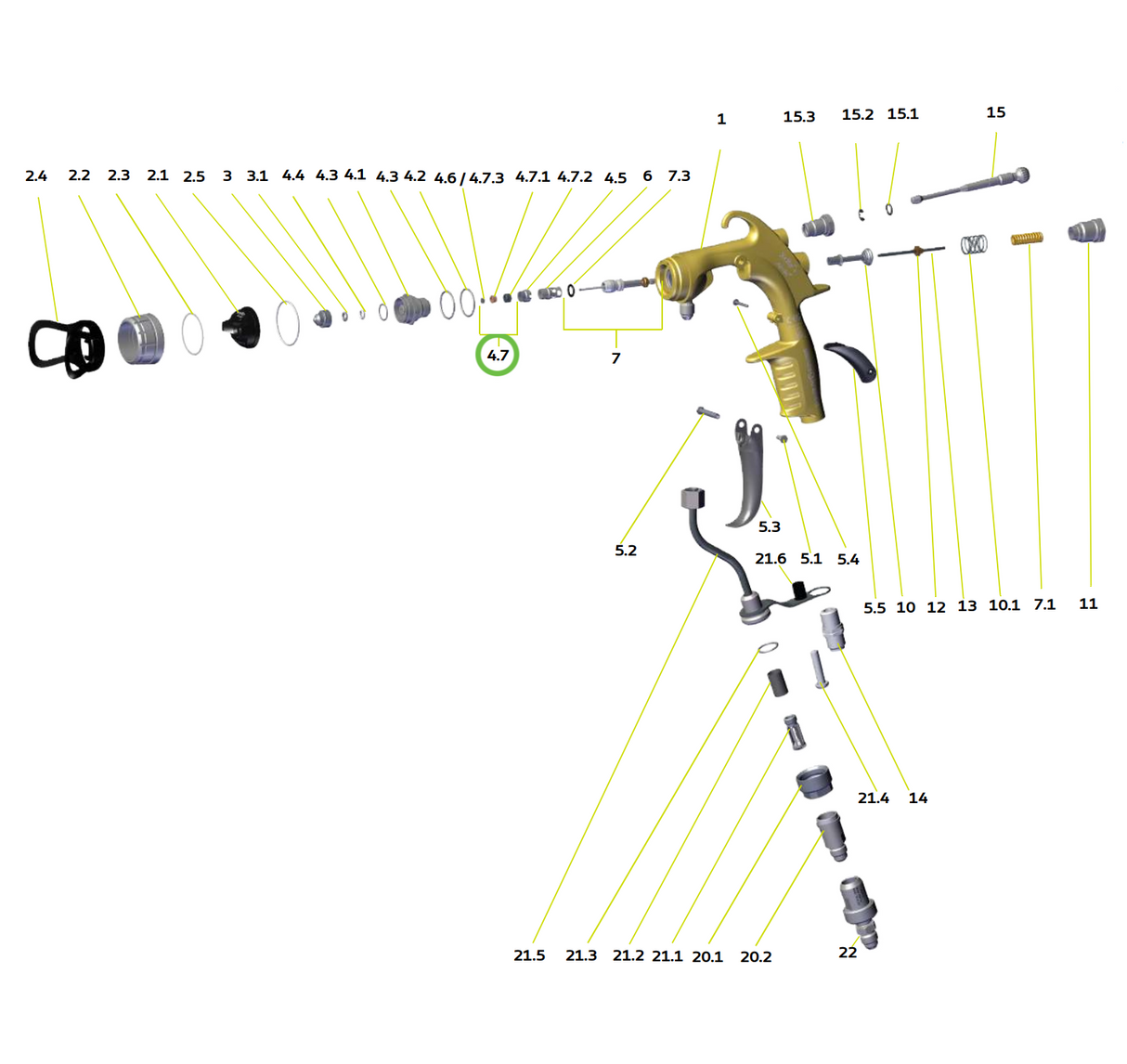 1
15.3 15.2 15.1 15
2.4 2.2 2.3 2.1 2.5 3 3.1 4.4 4.3 4.1 4.3 4.2 4.6 / 4.7.3 4.7.1 4.7.2 4.5 6 7.3
4.7
7
5.3
5.2
21.6 5.1 5.4
5.5 10 12 13 10.1 7.1 11
21.4 14
21.5 21.3 21.2 21.1 20.1 20.2 22