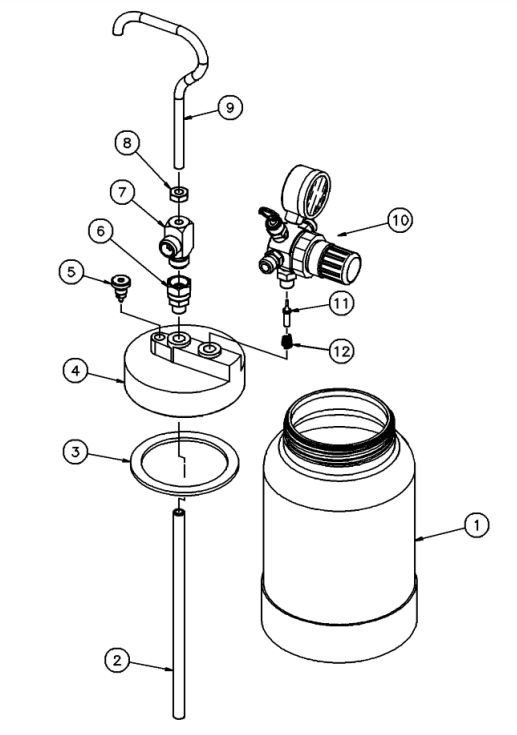 9
8
7
10
6
5
11
12
4
3
1
2