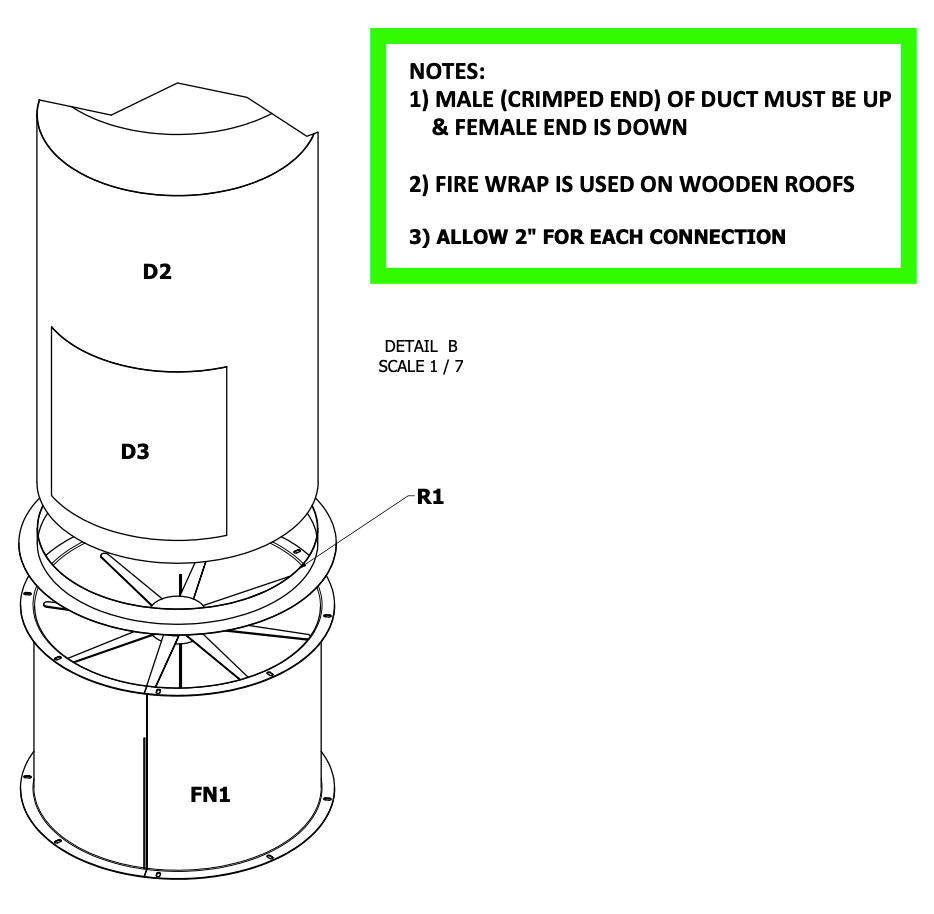 NOTES:
1) MALE (CRIMPED END) OF DUCT MUST BE UP & FEMALE END IS DOWN

2) FIRE WRAP IS USED ON WOODEN ROOFS

3) ALLOW 2" FOR EACH CONNECTION

D2

DETAIL B
SCALE 1 / 7

D3

R1

FN1