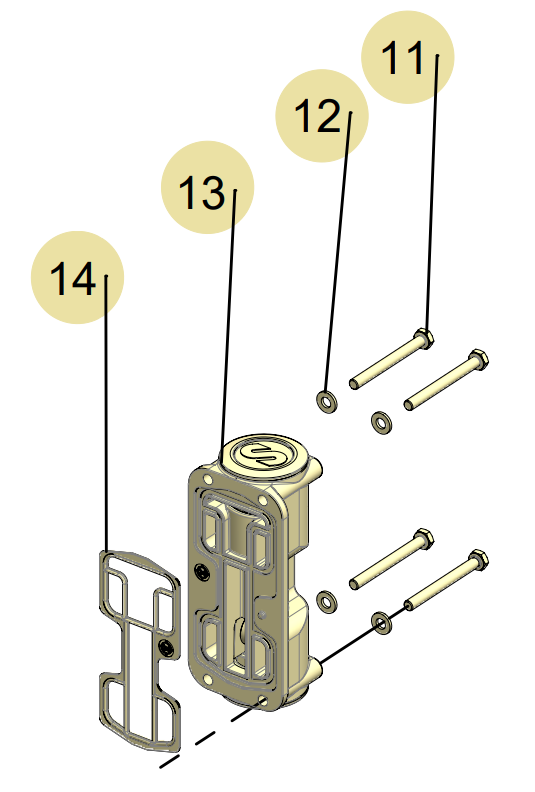 11
12
13
14