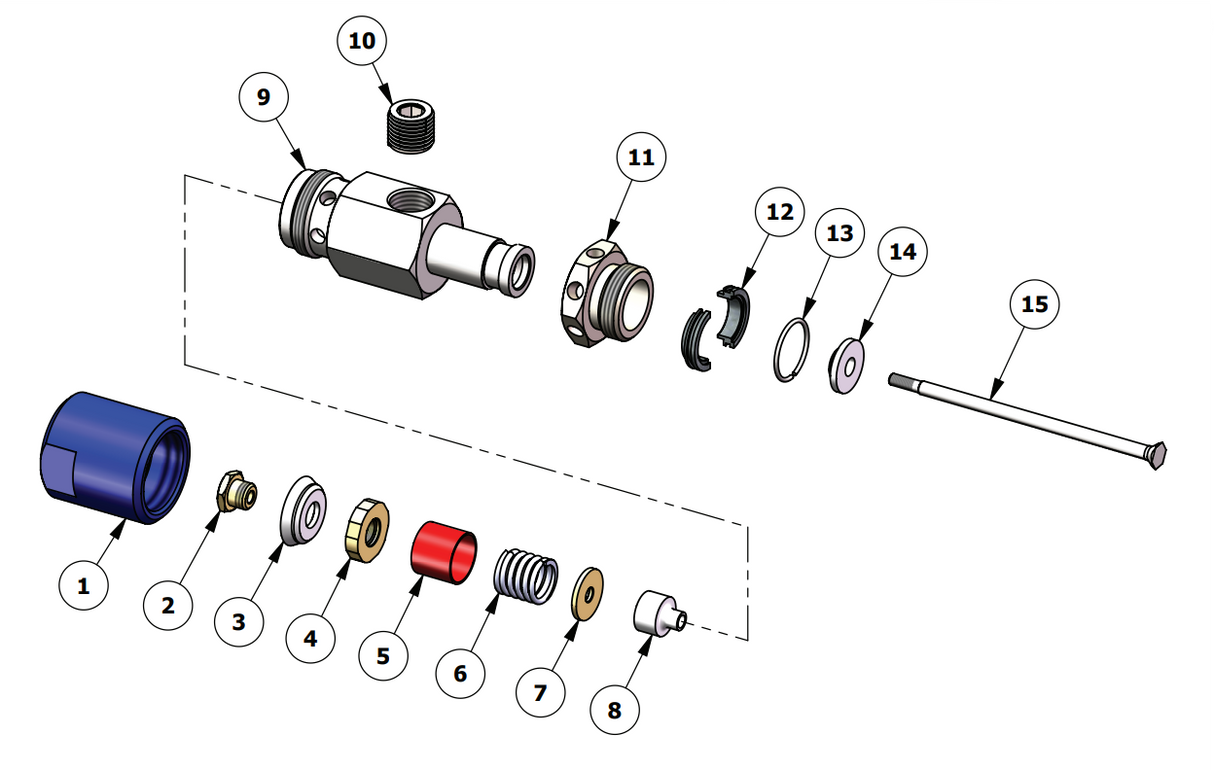 10
9
11
12
13
14
15
1
2
3
4
5
6
7
8