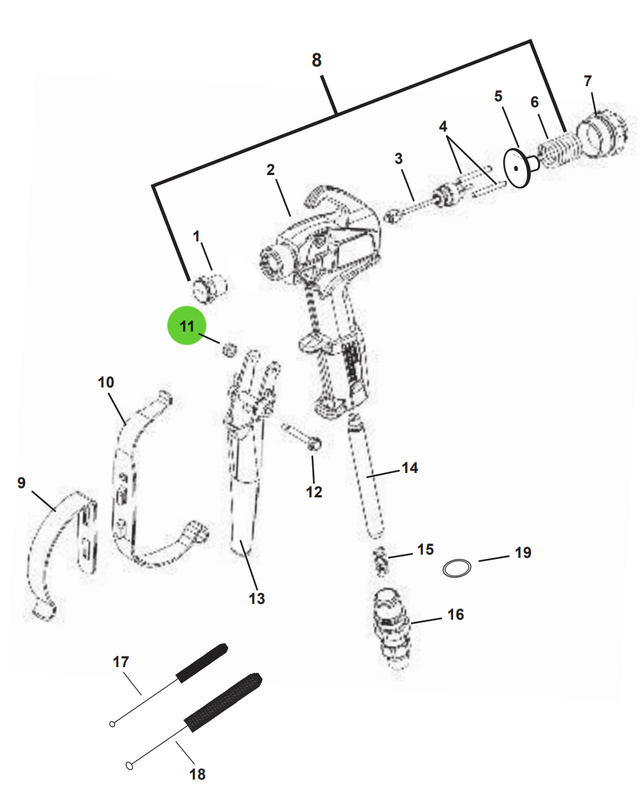 8
7
5
6
4
3
2
1
11
10
9
12
14
13
15
19
16
17
18