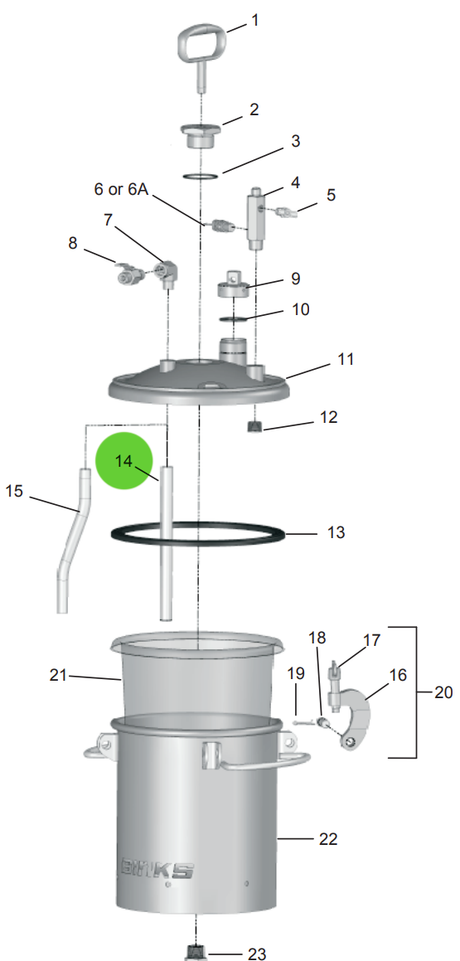 1
2
3
6 or 6A
4
5
7
8
9
10
11
12
14
15
13
21
18
17
19
16
20
22
BINKS
23