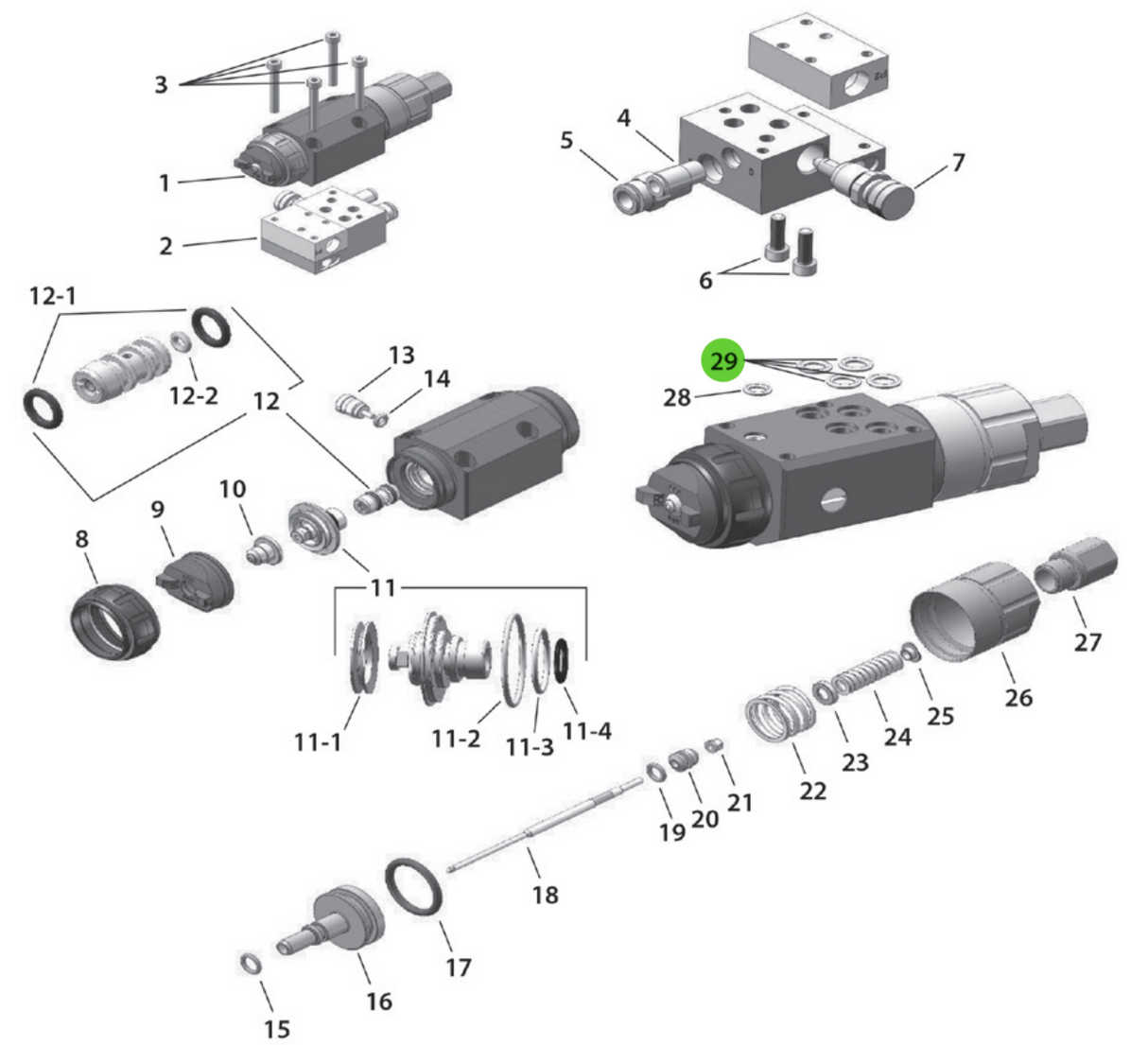 3
1
2
4
5
7
6
12-1
12-2
12
13
14
29
28
10
9
8
11
11-1
11-2
11-3
11-4
27
26
25
24
23
22
21
20
19
18
17
16
15