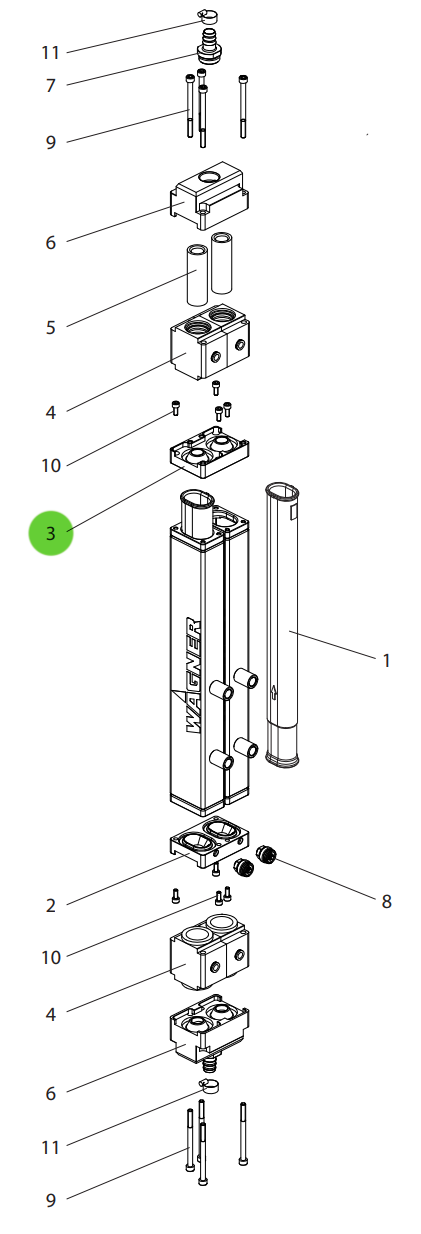 11
7
9
6
5
4
10
3
WAGNER
1
2
8
10
4
6
11
9