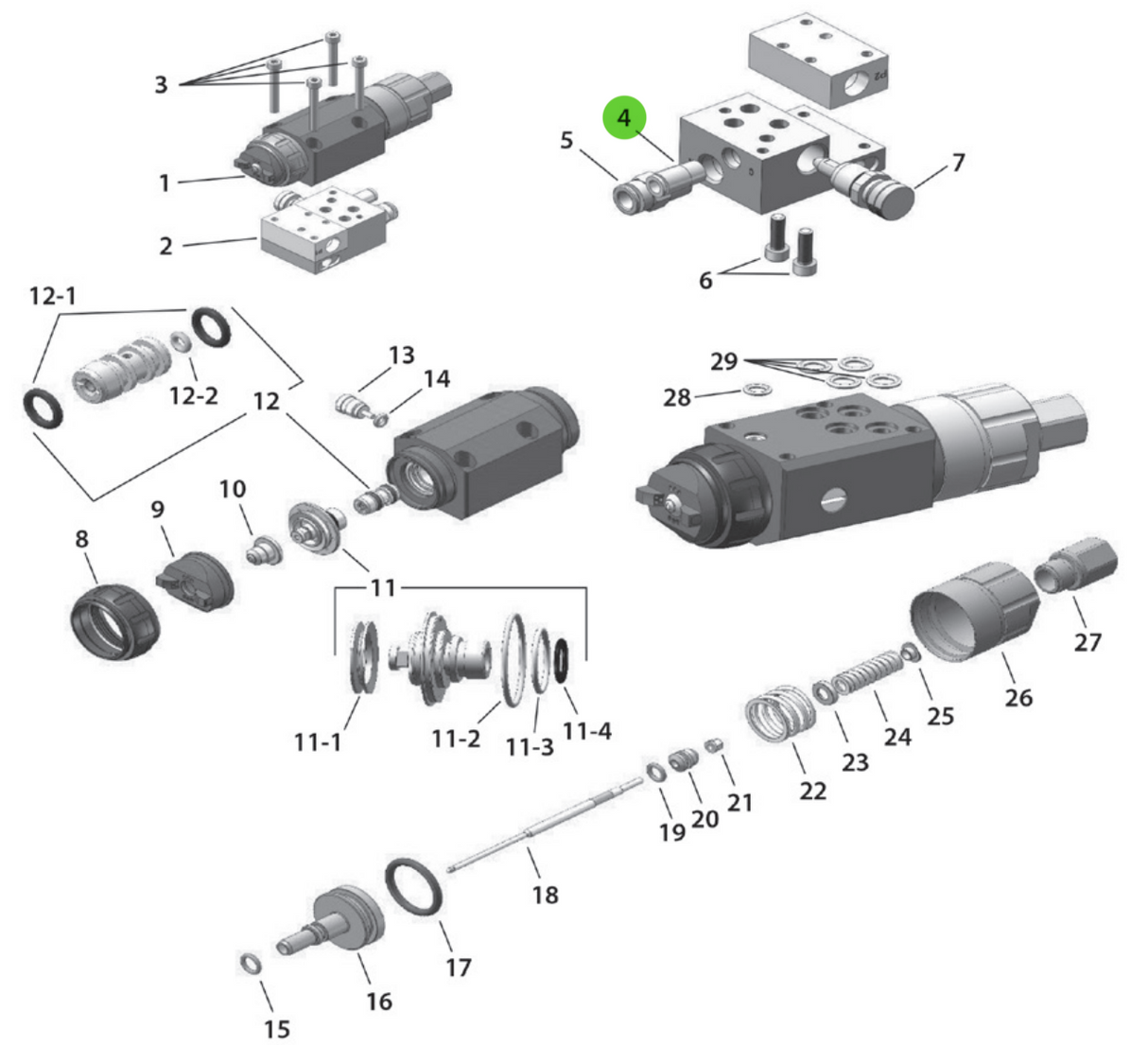 3
1
2
4
5
7
6
12-1
12-2
12
13
14
29
28
10
9
8
11
11-1
11-2
11-3
11-4
27
26
25
24
23
22
21
20
19
18
17
16
15