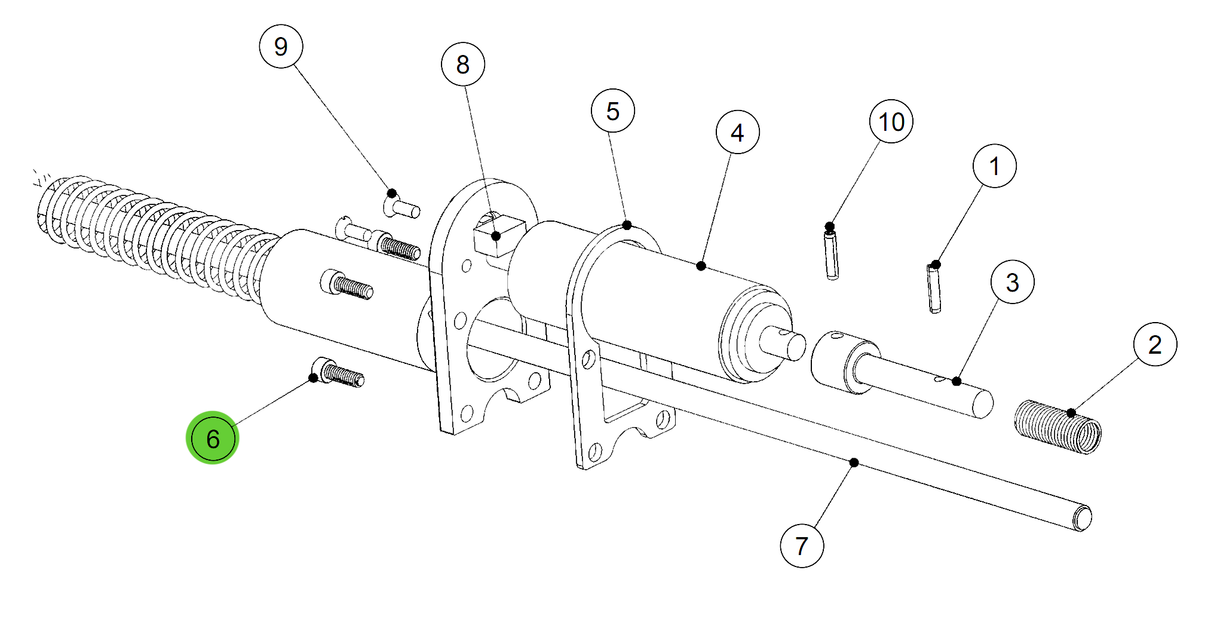 9
8
5
4
10
1
3
2
6
7