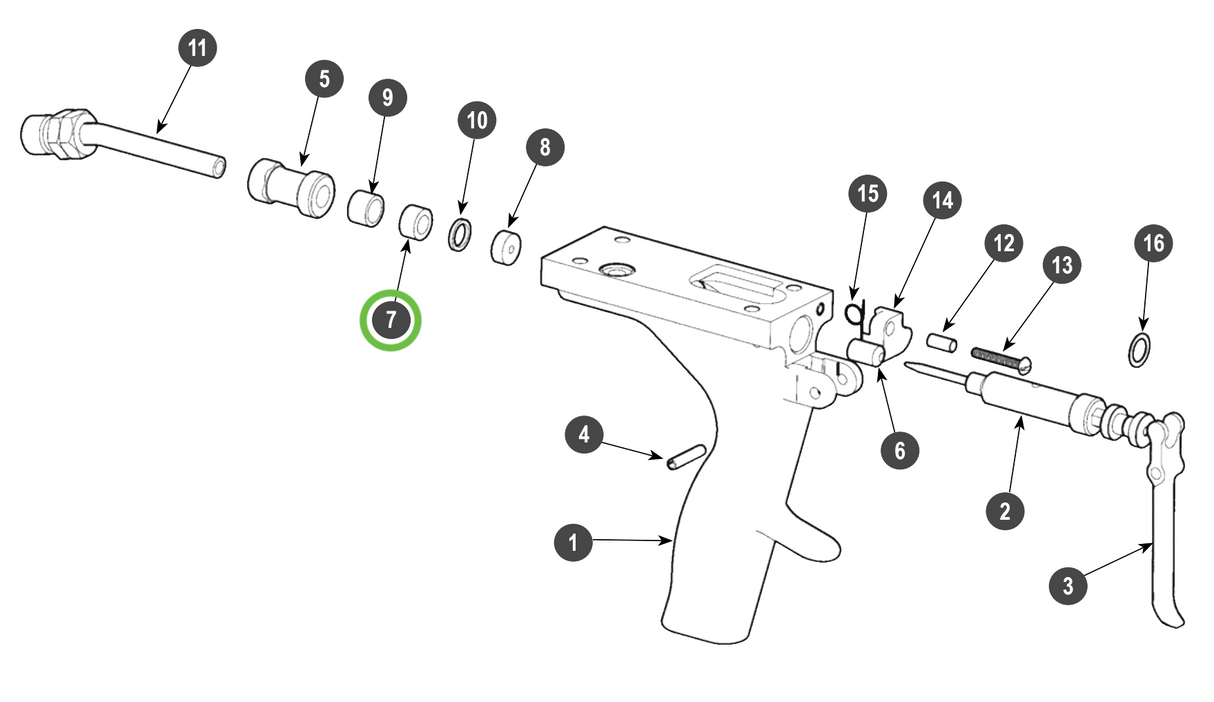 11
5
9
10
8
7
15
14
12
13
16
6
4
2
1
3