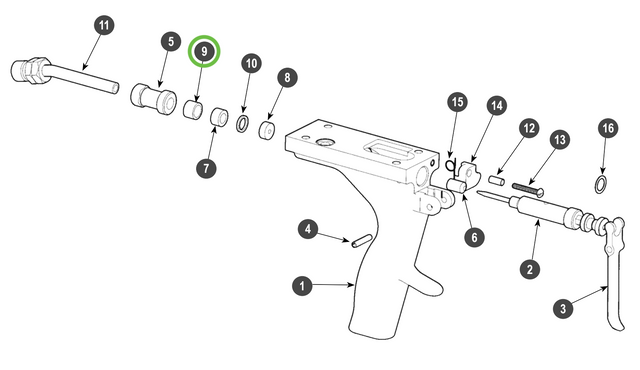 11
5
9
10
8
7
15
14
12
13
16
6
4
2
1
3