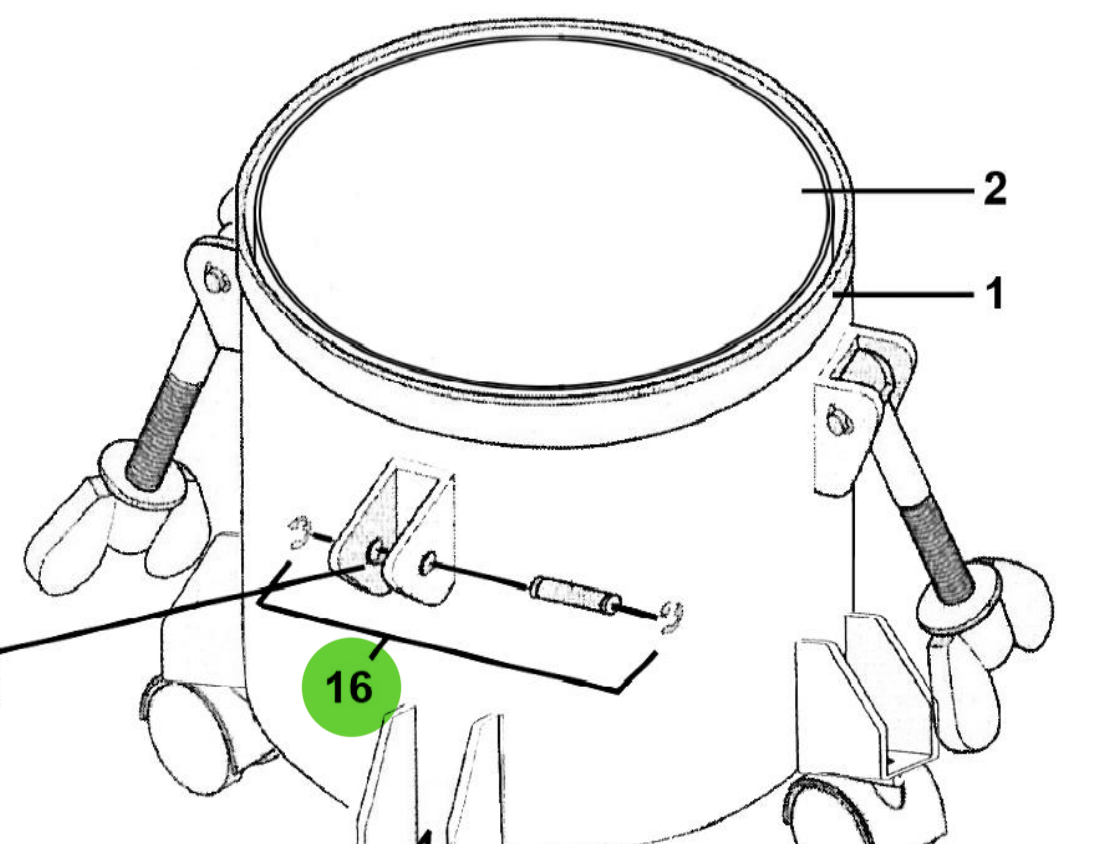 2
1
16