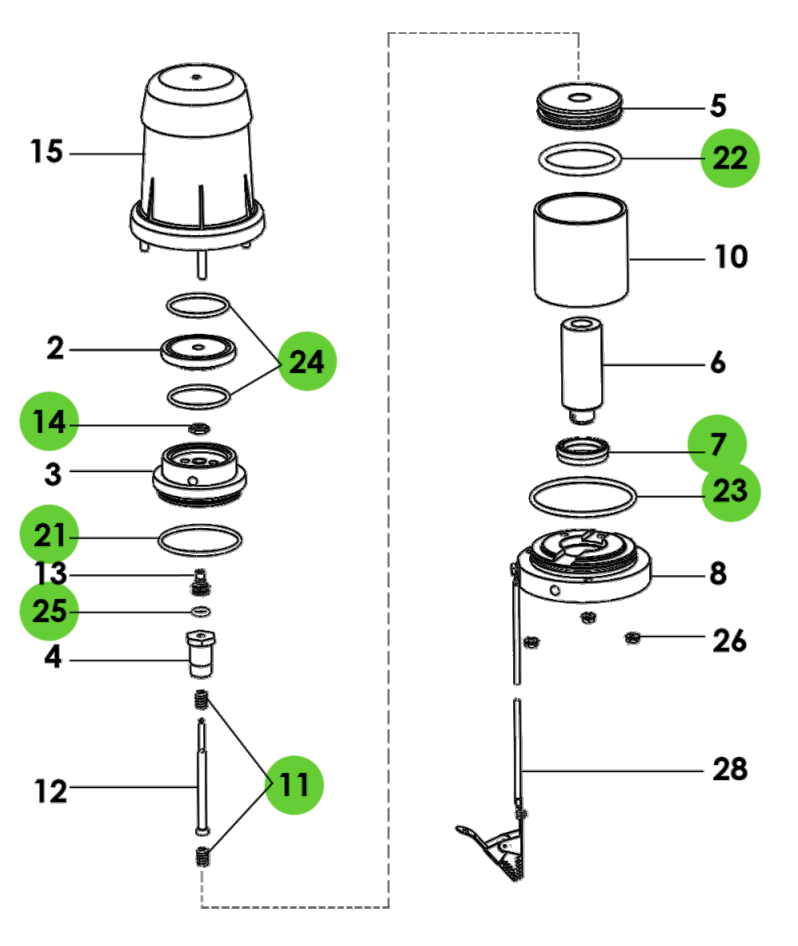 15
2
24
14
3
21
13
25
4
12
11
5
22
10
6
7
23
8
26
28