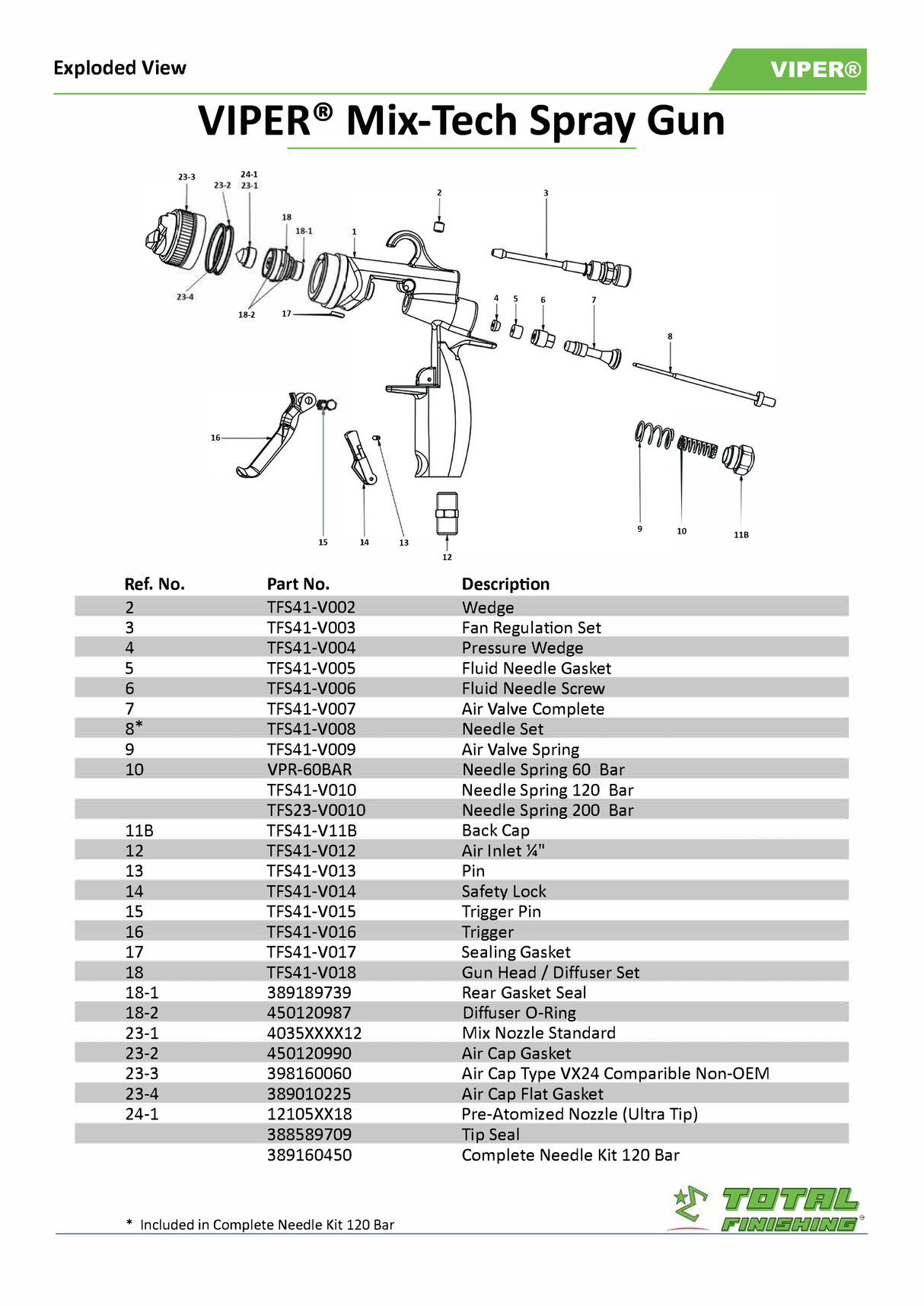 Exploded View

VIPER®

VIPER® Mix-Tech Spray Gun

23-3 23-2 24-1 23-1 18 18-1 1 2 3 23-4 18-2 17 4 5 6 7 8 16 15 14 13 12 9 10 11B

| Ref. No. | Part No. | Description |
|---|---|---|
| 2 | TFS41-V002 | Wedge |
| 3 | TFS41-V003 | Fan Regulation Set |
| 4 | TFS41-V004 | Pressure Wedge |
| 5 | TFS41-V005 | Fluid Needle Gasket |
| 6 | TFS41-V006 | Fluid Needle Screw |
| 7 | TFS41-V007 | Air Valve Complete |
| 8* | TFS41-V008 | Needle Set |
| 9 | TFS41-V009 | Air Valve Spring |
| 10 | VPR-60BAR | Needle Spring 60 Bar |
|  | TFS41-V010 | Needle Spring 120 Bar |
|  | TFS23-V0010 | Needle Spring 200 Bar |
| 11B | TFS41-V11B | Back Cap |
| 12 | TFS41-V012 | Air Inlet ¼" |
| 13 | TFS41-V013 | Pin |
| 14 | TFS41-V014 | Safety Lock |
| 15 | TFS41-V015 | Trigger Pin |
| 16 | TFS41-V016 | Trigger |
| 17 | TFS41-V017 | Sealing Gasket |
| 18 | TFS41-V018 | Gun Head / Diffuser Set |
| 18-1 | 389189739 | Rear Gasket Seal |
| 18-2 | 450120987 | Diffuser O-Ring |
| 23-1 | 4035XXXX12 | Mix Nozzle Standard |
| 23-2 | 450120990 | Air Cap Gasket |
| 23-3 | 398160060 | Air Cap Type VX24 Comparible Non-OEM |
| 23-4 | 389010225 | Air Cap Flat Gasket |
| 24-1 | 12105XX18 | Pre-Atomized Nozzle (Ultra Tip) |
|  | 388589709 | Tip Seal |
|  | 389160450 | Complete Needle Kit 120 Bar |

* Included in Complete Needle Kit 120 Bar

TOTAL FINISHING®