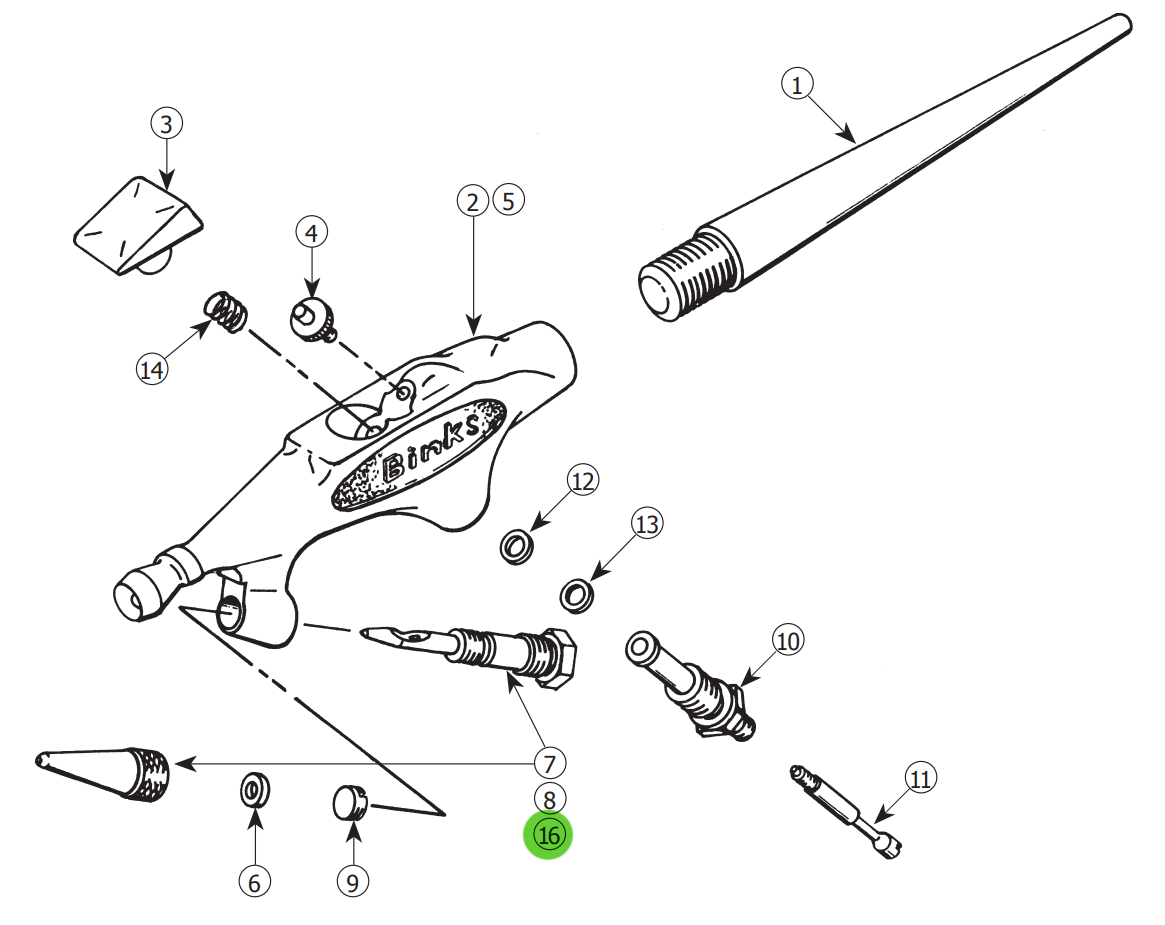 1
3
2 5
4
14
Binks
12
13
10
7
8
16
11
6
9