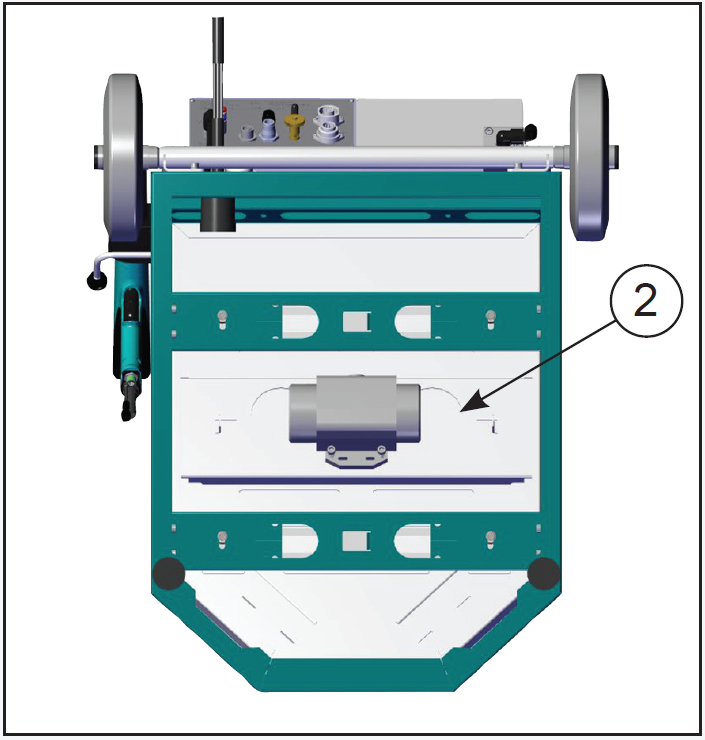 2