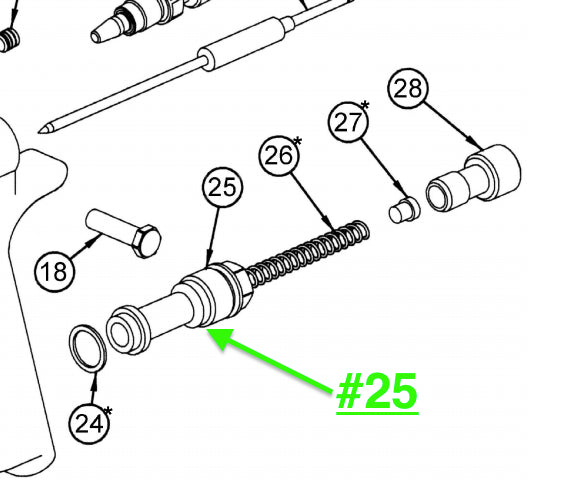 28

27*

26*

25

18

24*

#25