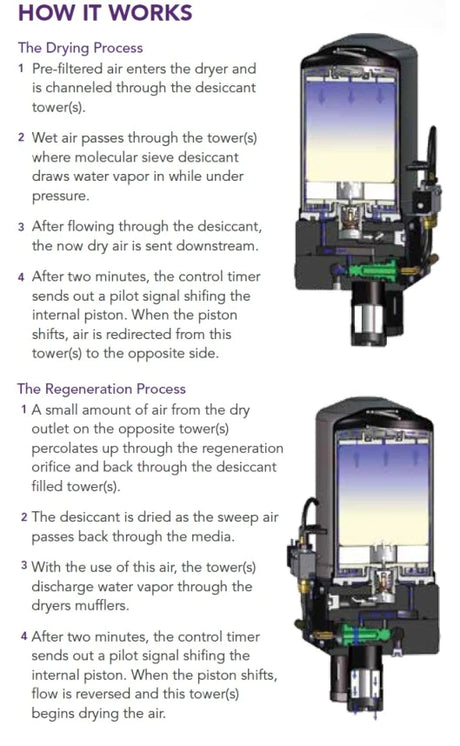 HOW IT WORKS

The Drying Process

1 Pre-filtered air enters the dryer and is channeled through the desiccant tower(s).

2 Wet air passes through the tower(s) where molecular sieve desiccant draws water vapor in while under pressure.

3 After flowing through the desiccant, the now dry air is sent downstream.

4 After two minutes, the control timer sends out a pilot signal shifing the internal piston. When the piston shifts, air is redirected from this tower(s) to the opposite side.

The Regeneration Process

1 A small amount of air from the dry outlet on the opposite tower(s) percolates up through the regeneration orifice and back through the desiccant filled tower(s).

2 The desiccant is dried as the sweep air passes back through the media.

3 With the use of this air, the tower(s) discharge water vapor through the dryers mufflers.

4 After two minutes, the control timer sends out a pilot signal shifing the internal piston. When the piston shifts, flow is reversed and this tower(s) begins drying the air.