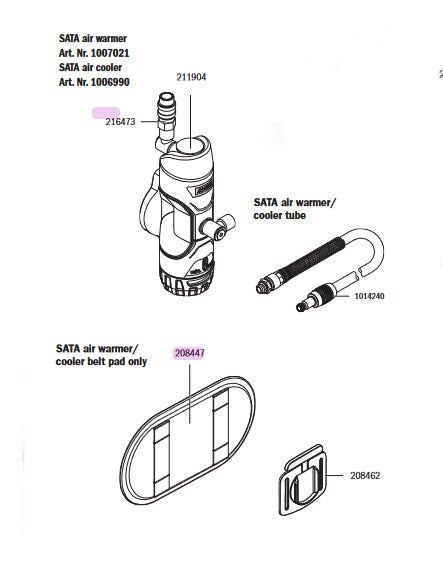 SATA air warmer
Art. Nr. 1007021
SATA air cooler
Art. Nr. 1006990

211904

216473

SATA air warmer/
cooler tube

1014240

SATA air warmer/
cooler belt pad only

208447

208462