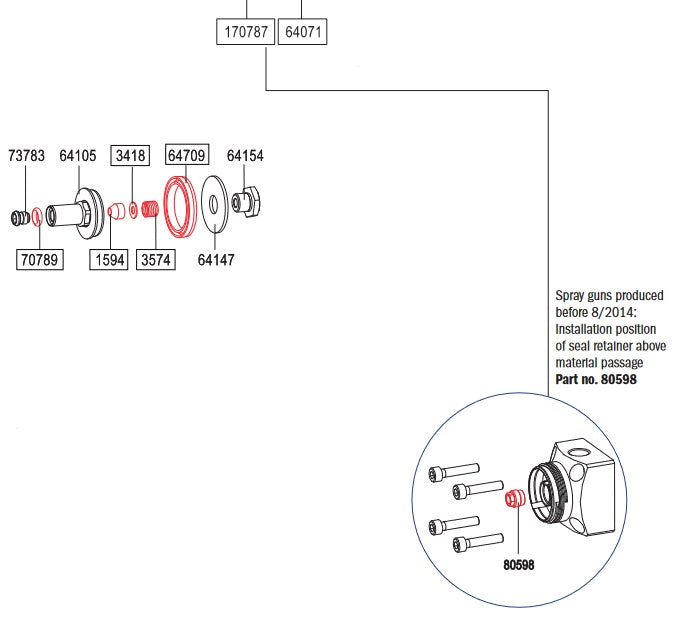 170787
64071

73783
64105
3418
64709
64154

70789
1594
3574
64147

Spray guns produced before 8/2014: Installation position of seal retainer above material passage
**Part no. 80598**

80598