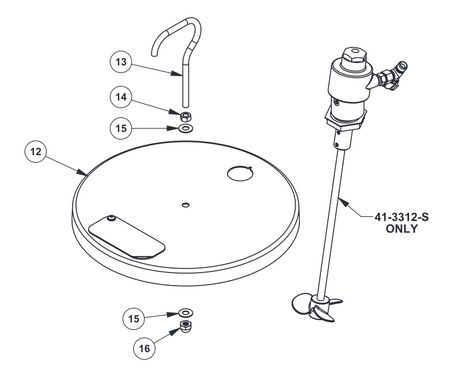 13

14

15

12

41-3312-S ONLY

15

16