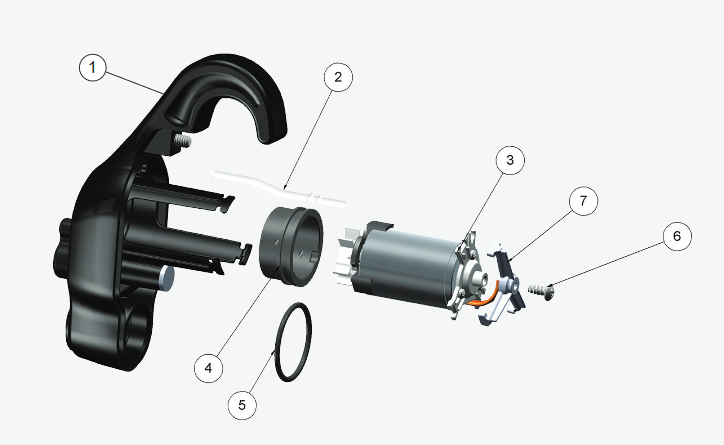 1
2
3
7
6
4
5