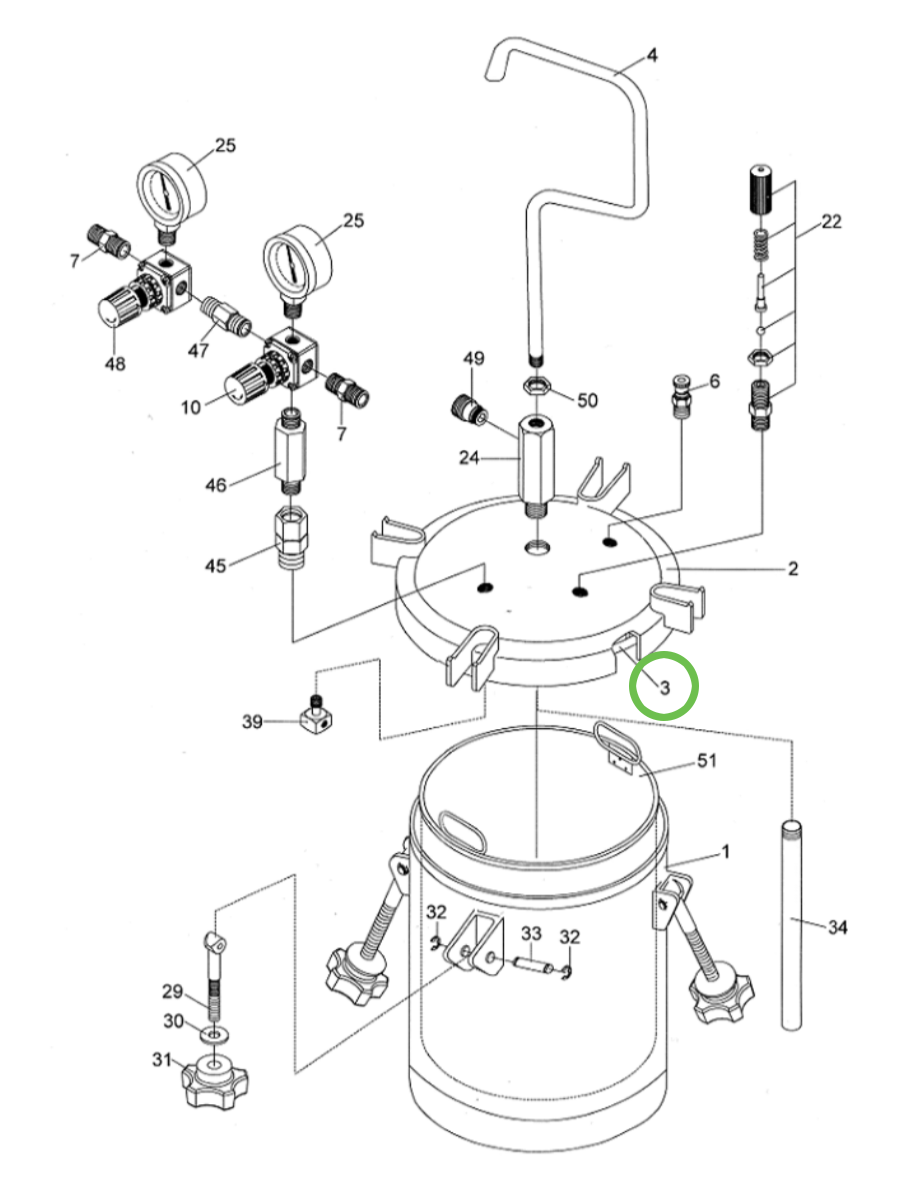 4
25
25
22
7
48
47
10
7
49
50
6
24
46
45
2
3
39
51
1
32
33
32
34
29
30
31