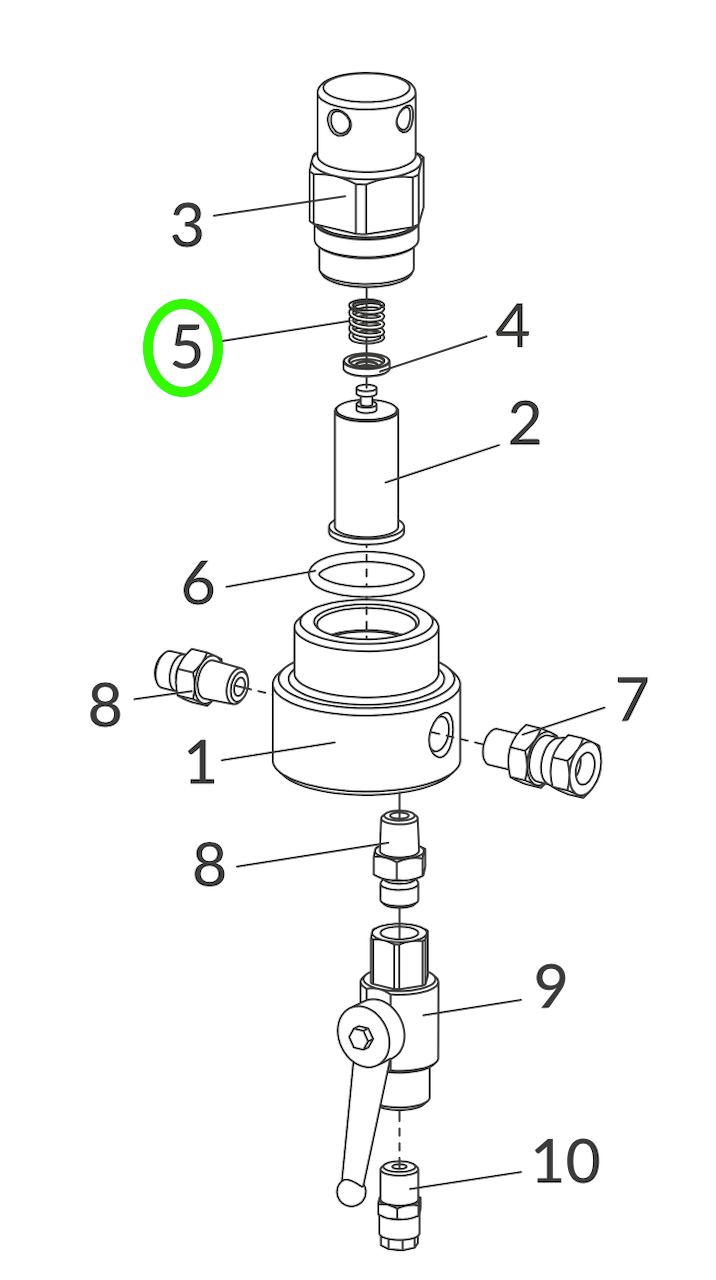 3
5
4
2
6
8
7
1
8
9
10