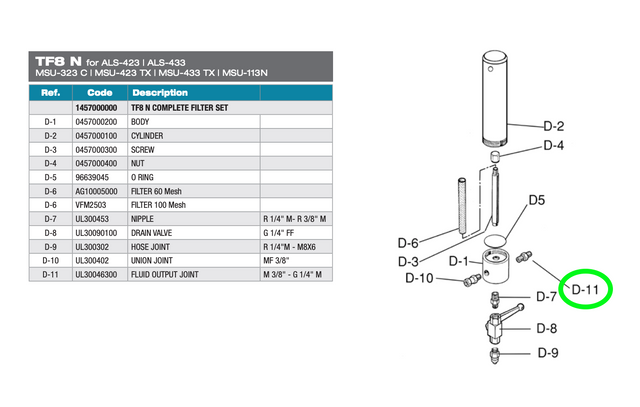 TF8 N for ALS-423 | ALS-433
MSU-323 C | MSU-423 TX | MSU-433 TX | MSU-113N

| Ref. | Code | Description | |
|---|---|---|---|
| | 1457000000 | TF8 N COMPLETE FILTER SET | |
| D-1 | 0457000200 | BODY | |
| D-2 | 0457000100 | CYLINDER | |
| D-3 | 0457000300 | SCREW | |
| D-4 | 0457000400 | NUT | |
| D-5 | 96639045 | O RING | |
| D-6 | AG10005000 | FILTER 60 Mesh | |
| D-6 | VFM2503 | FILTER 100 Mesh | |
| D-7 | UL300453 | NIPPLE | R 1/4" M- R 3/8" M |
| D-8 | UL30090100 | DRAIN VALVE | G 1/4" FF |
| D-9 | UL300302 | HOSE JOINT | R 1/4"M - M8X6 |
| D-10 | UL300402 | UNION JOINT | MF 3/8" |
| D-11 | UL30046300 | FLUID OUTPUT JOINT | M 3/8" - G 1/4" M |

D-2
D-4
D5
D-6
D-3
D-1
D-10
D-11
D-7
D-8
D-9