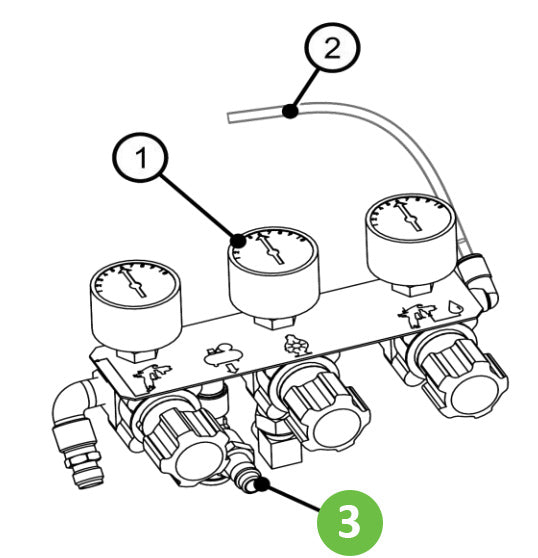 2

1

3