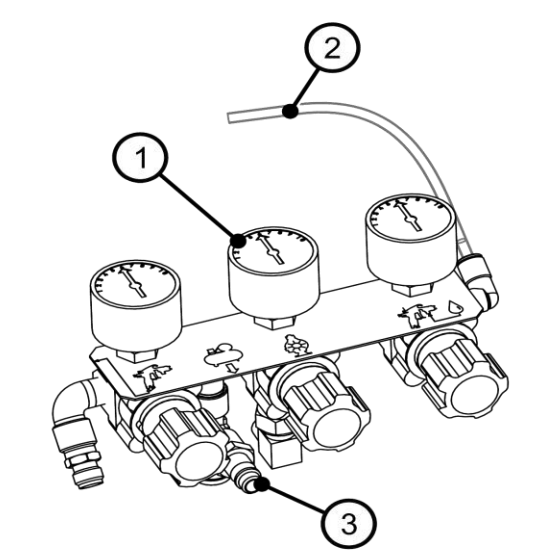 2
1
3