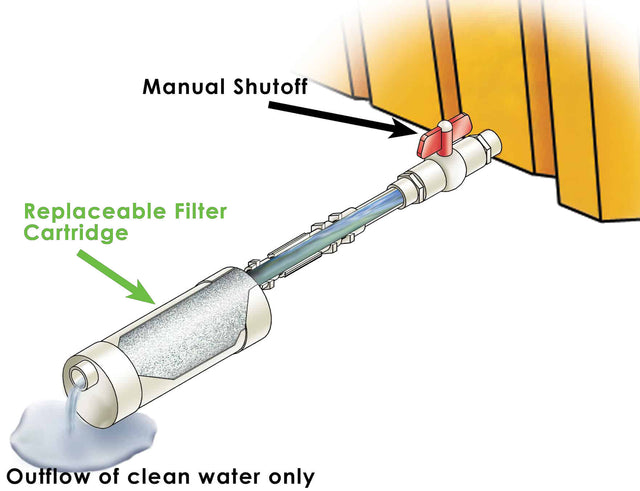 Manual Shutoff

Replaceable Filter Cartridge

Outflow of clean water only