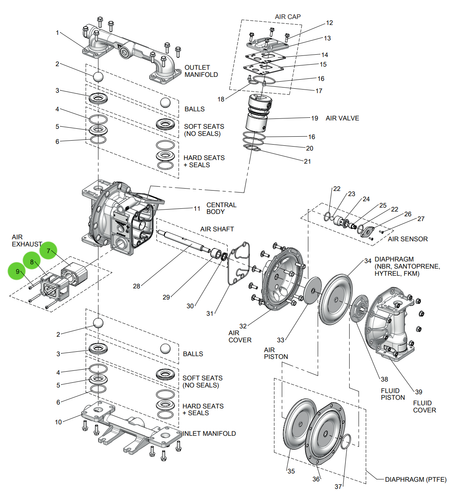 1
2
3
4
5
6
OUTLET MANIFOLD
BALLS
SOFT SEATS (NO SEALS)
HARD SEATS + SEALS
AIR CAP
12
13
14
15
16
17
18
19 AIR VALVE
16
20
21
11 CENTRAL BODY
AIR SHAFT
AIR EXHAUST
7
8
9
28
29
30
31
22
23
24
25
22
26
27
AIR SENSOR
34 DIAPHRAGM (NBR, SANTOPRENE, HYTREL, FKM)
32 AIR COVER
33 AIR PISTON
38 FLUID PISTON
39 FLUID COVER
2
3
4
5
6
10
BALLS
SOFT SEATS (NO SEALS)
HARD SEATS + SEALS
INLET MANIFOLD
35
36
37
DIAPHRAGM (PTFE)