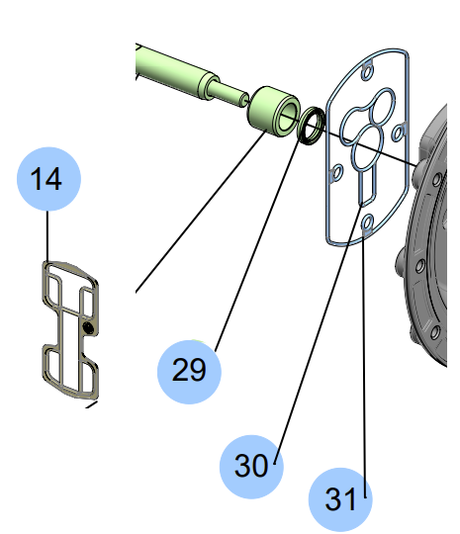 14

29

30

31