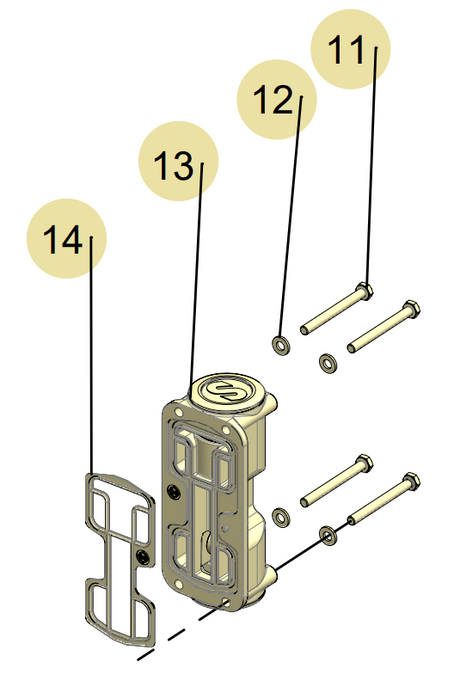 11
12
13
14