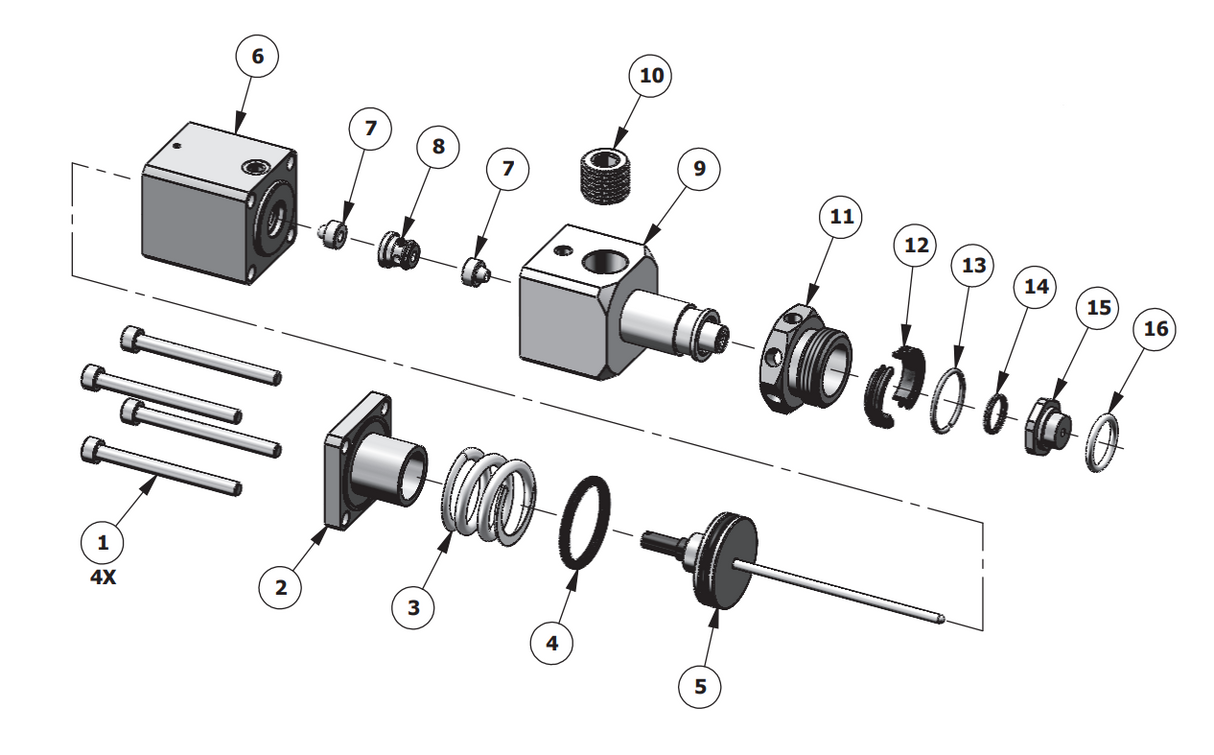 6
7
8
7
10
9
11
12
13
14
15
16
1
4X
2
3
4
5