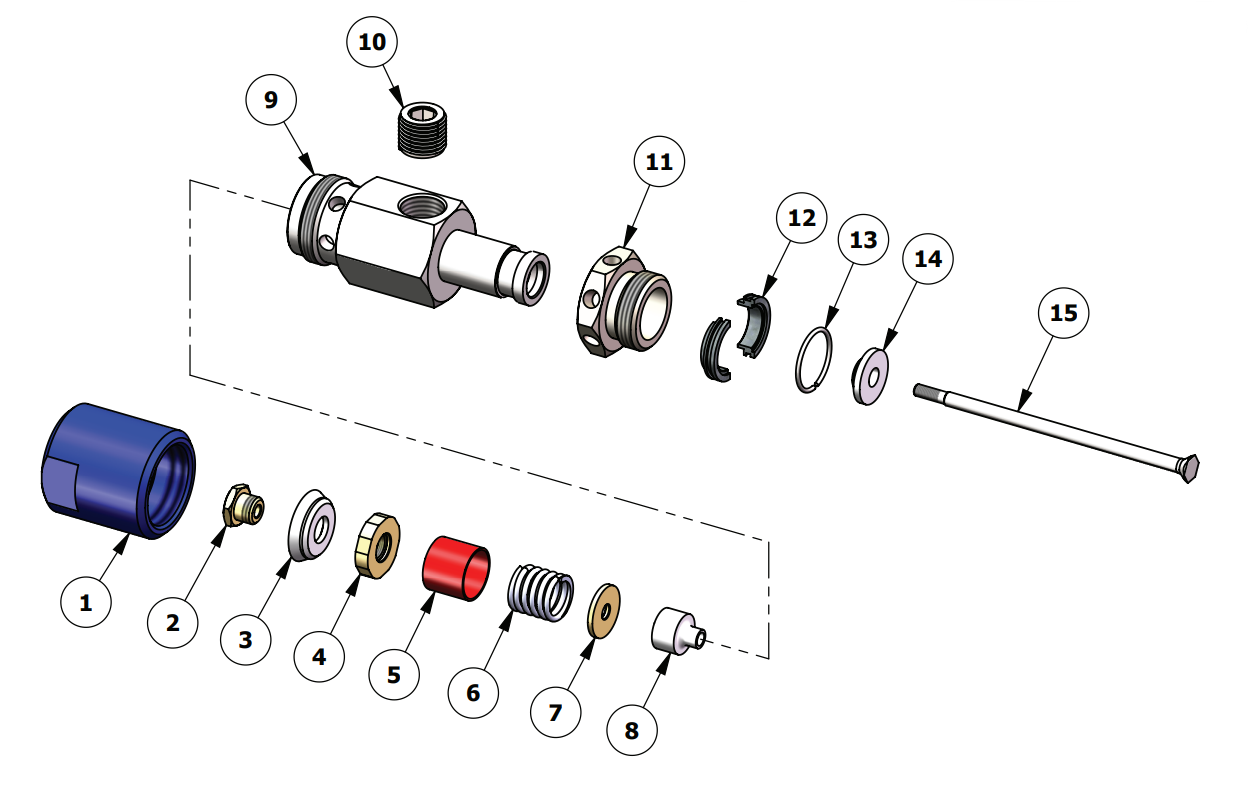 10
9
11
12
13
14
15
1
2
3
4
5
6
7
8