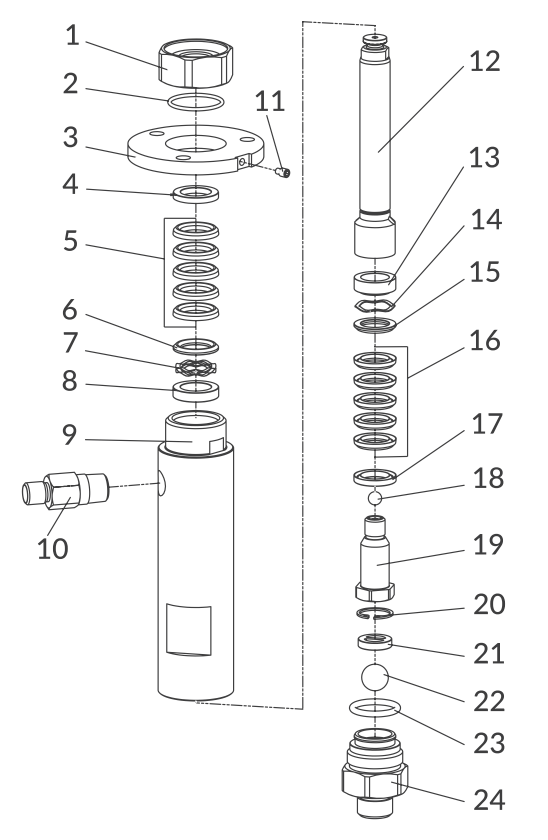 1
2
3
4
5
6
7
8
9
10
11
12
13
14
15
16
17
18
19
20
21
22
23
24