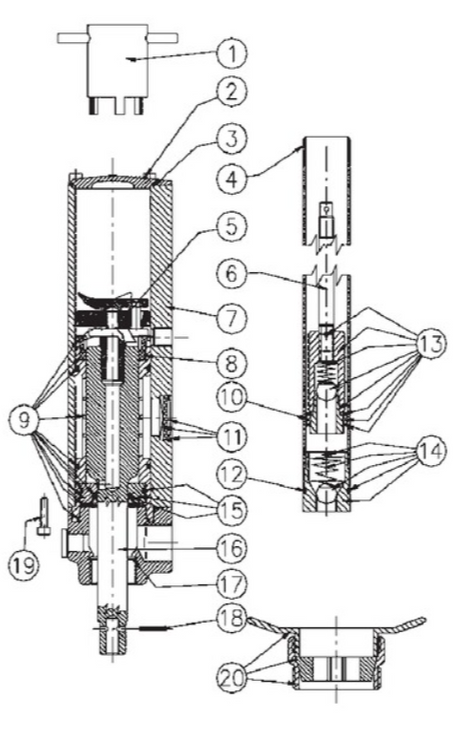 1
2
3
4
5
6
7
8
9
10
11
12
13
14
15
16
17
18
19
20