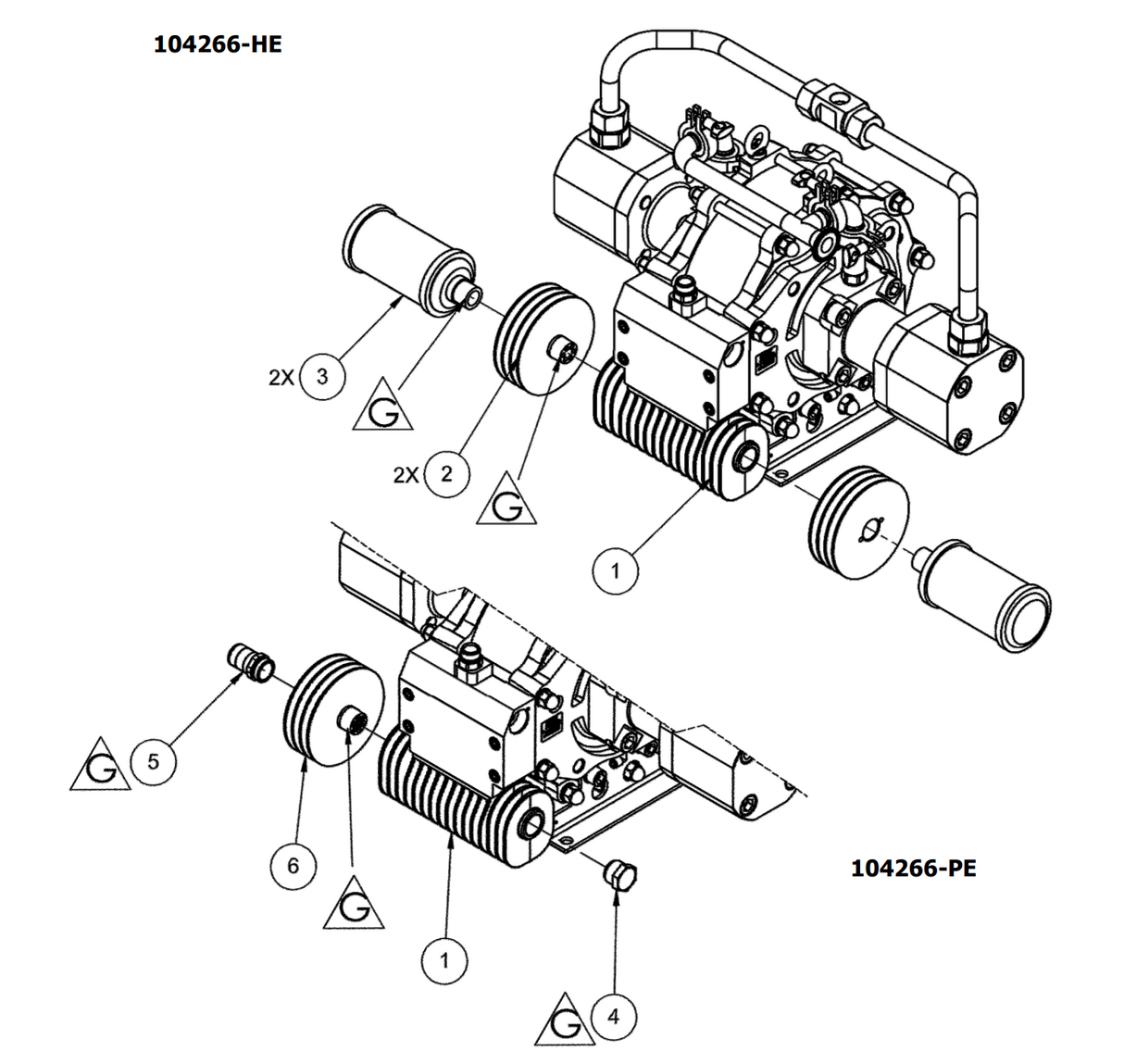 104266-HE

2X 3

G

2X 2

G

1

5

G

6

G

1

104266-PE

G

4