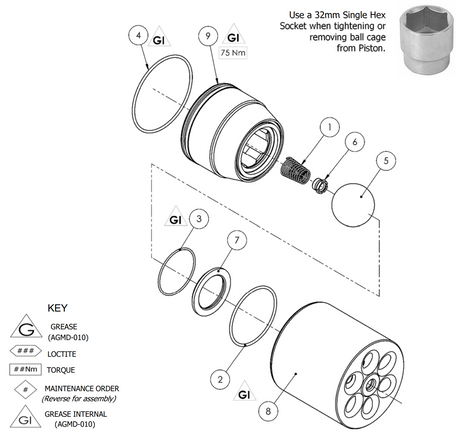 Use a 32mm Single Hex Socket when tightening or removing ball cage from Piston.

4
GI
9
GI
75 Nm
1
6
5
GI
3
7
2
GI
8

KEY
G
GREASE
(AGMD-010)
###
LOCTITE
##Nm
TORQUE
#
MAINTENANCE ORDER
(Reverse for assembly)
GI
GREASE INTERNAL
(AGMD-010)