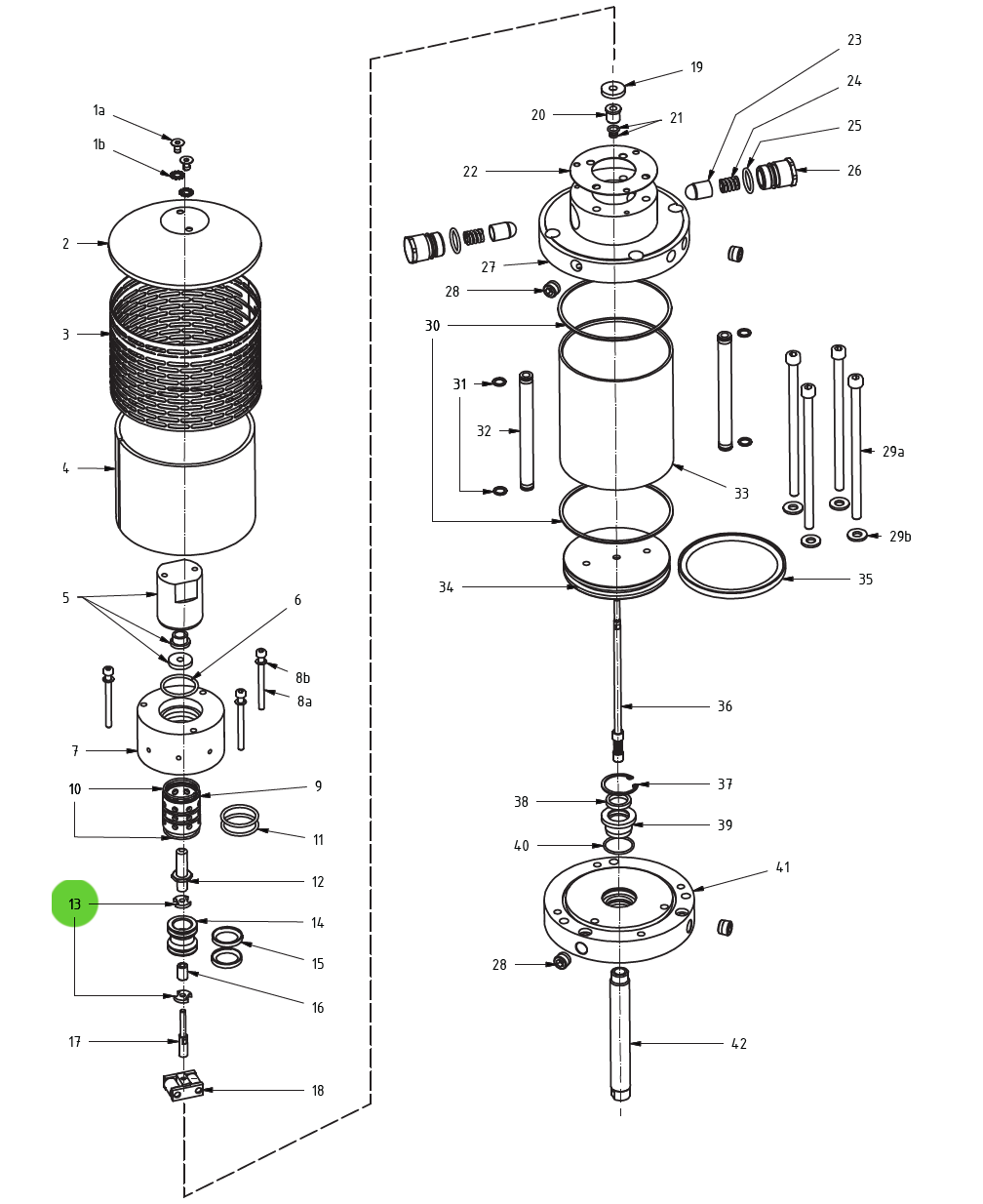 1a
1b
2
3
4
5
6
8b
8a
7
10
9
11
12
13
14
15
16
17
18
19
20
21
22
23
24
25
26
27
28
30
31
32
33
29a
29b
34
35
36
37
38
39
40
41
28
42