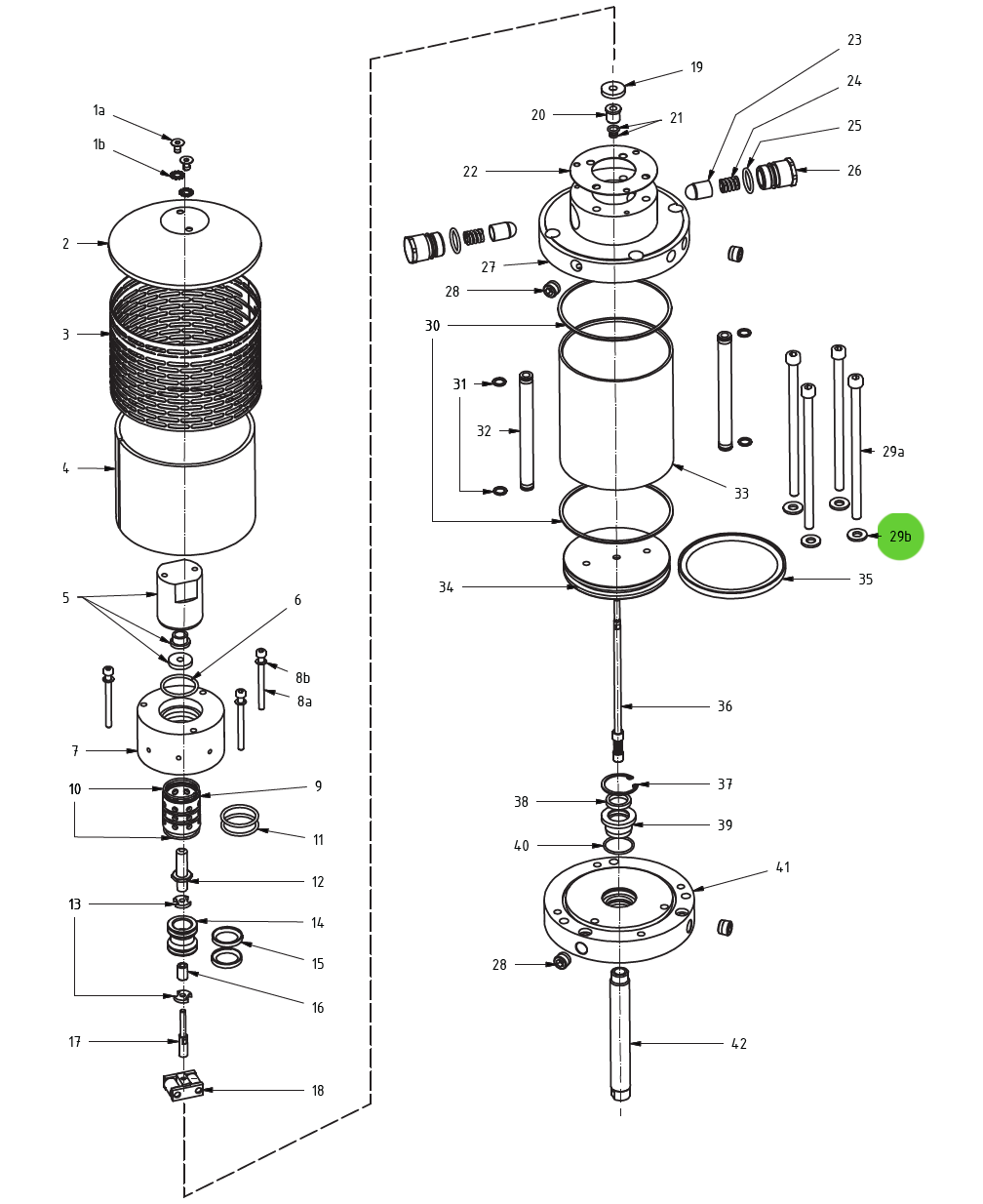 1a
1b
2
3
4
5
6
8b
8a
7
10
9
11
12
13
14
15
16
17
18
19
20
21
22
23
24
25
26
27
28
30
31
32
33
29a
29b
34
35
36
37
38
39
40
41
28
42