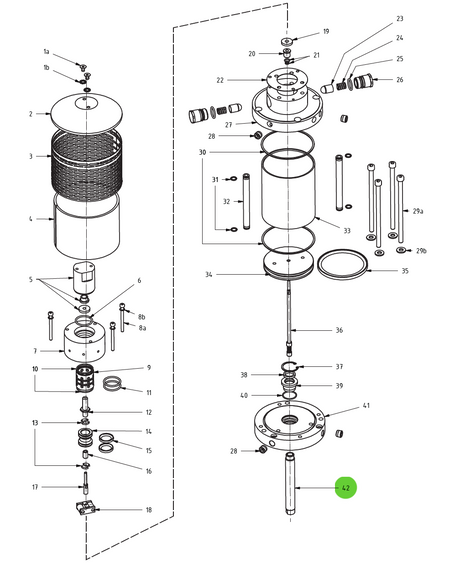 1a
1b
2
3
4
5
6
8b
8a
7
10
9
11
12
13
14
15
16
17
18
19
20
21
22
23
24
25
26
27
28
30
31
32
33
29a
29b
34
35
36
37
38
39
40
41
28
42