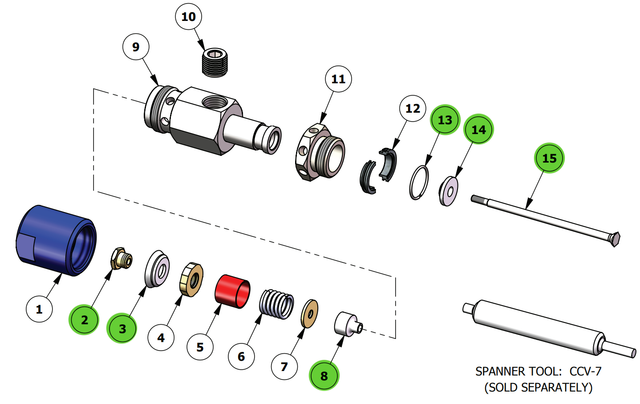 10
9
11
12
13
14
15
1
2
3
4
5
6
7
8
SPANNER TOOL: CCV-7
(SOLD SEPARATELY)