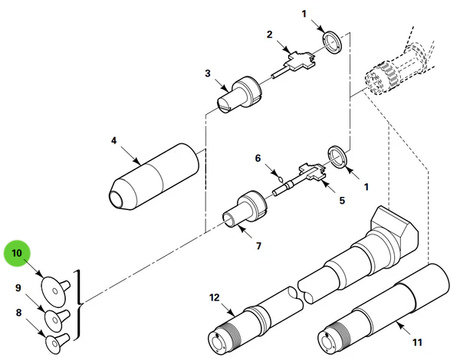 1
2
3
4
6
1
5
7
10
9
8
12
11