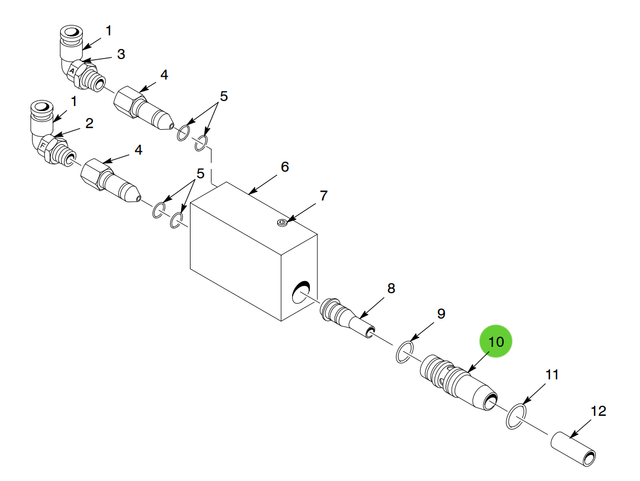 1
3
A
4
5
1
2
F
4
5
6
7
8
9
10
11
12