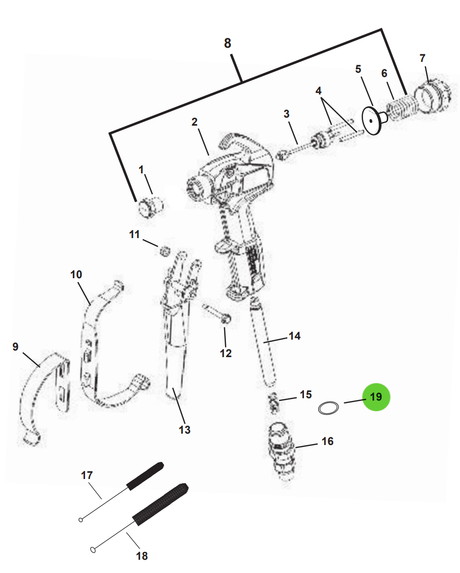 8
7
5
6
4
3
2
1
11
10
9
12
14
13
15
19
16
17
18