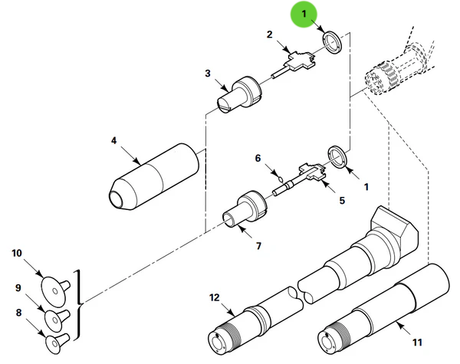 1
2
3
4
6
1
5
7
10
9
8
12
11