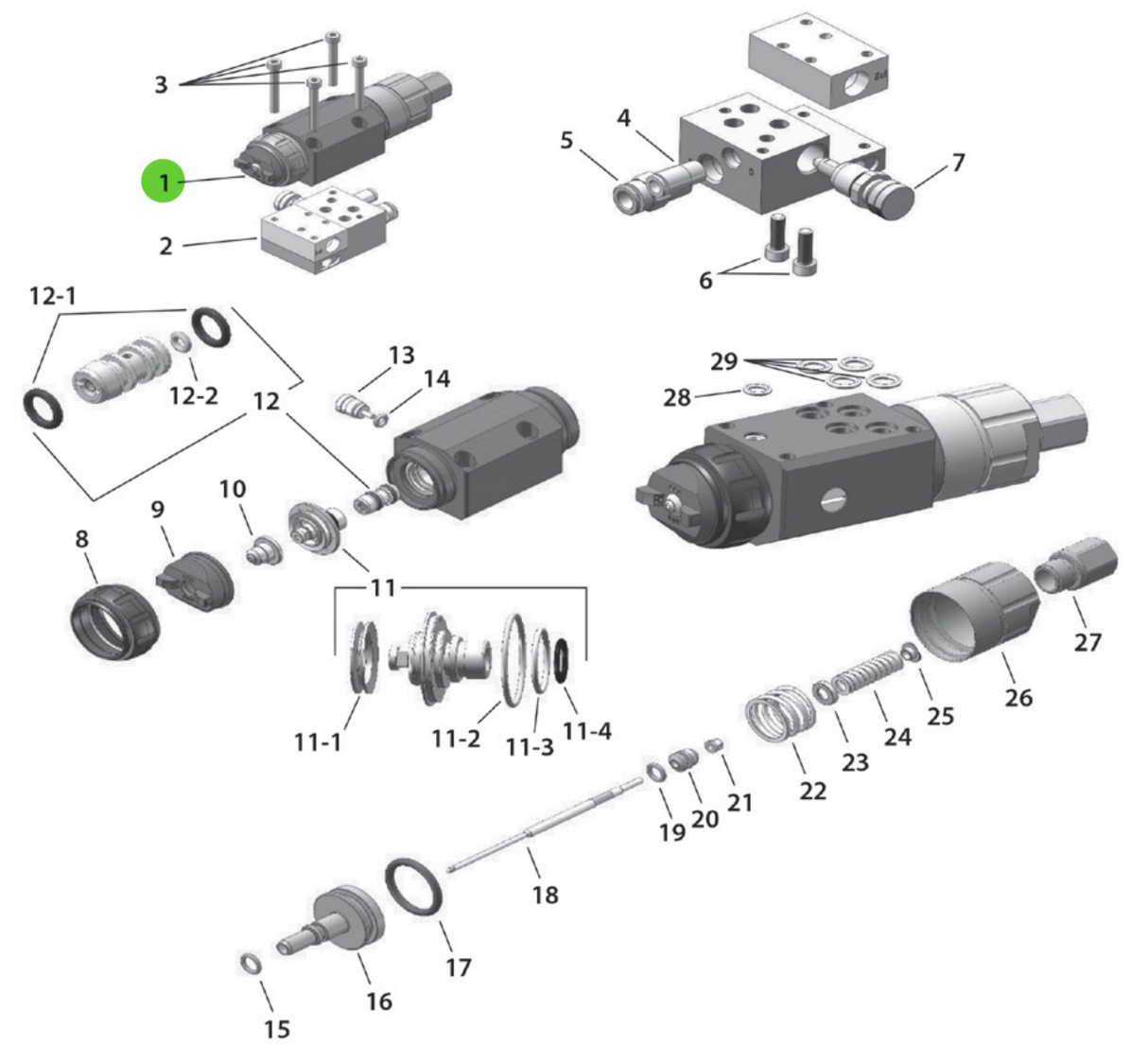 3
1
2
4
5
7
6
12-1
12-2
12
13
14
29
28
10
9
8
11
11-1
11-2
11-3
11-4
27
26
25
24
23
22
21
20
19
18
17
16
15